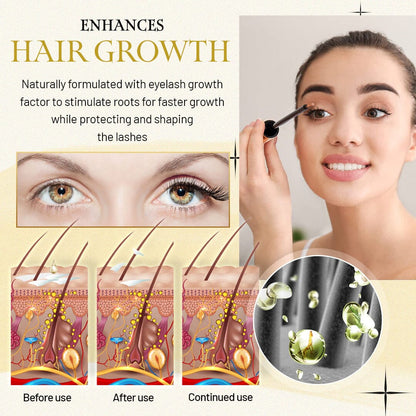 ENHANCES
HAIR GROWTH

Naturally formulated with eyelash growth factor to stimulate roots for faster growth while protecting and shaping the lashes

Before use

After use

Continued use