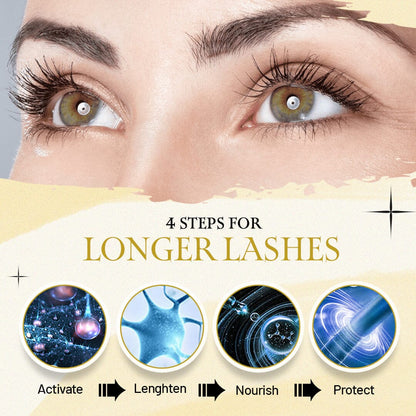 4 STEPS FOR
LONGER LASHES

Activate
Lenghten
Nourish
Protect