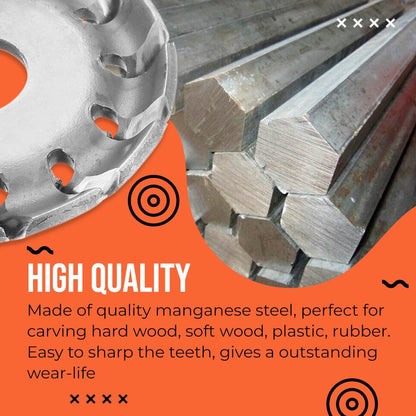 HIGH QUALITY

Made of quality manganese steel, perfect for carving hard wood, soft wood, plastic, rubber. Easy to sharp the teeth, gives a outstanding wear-life