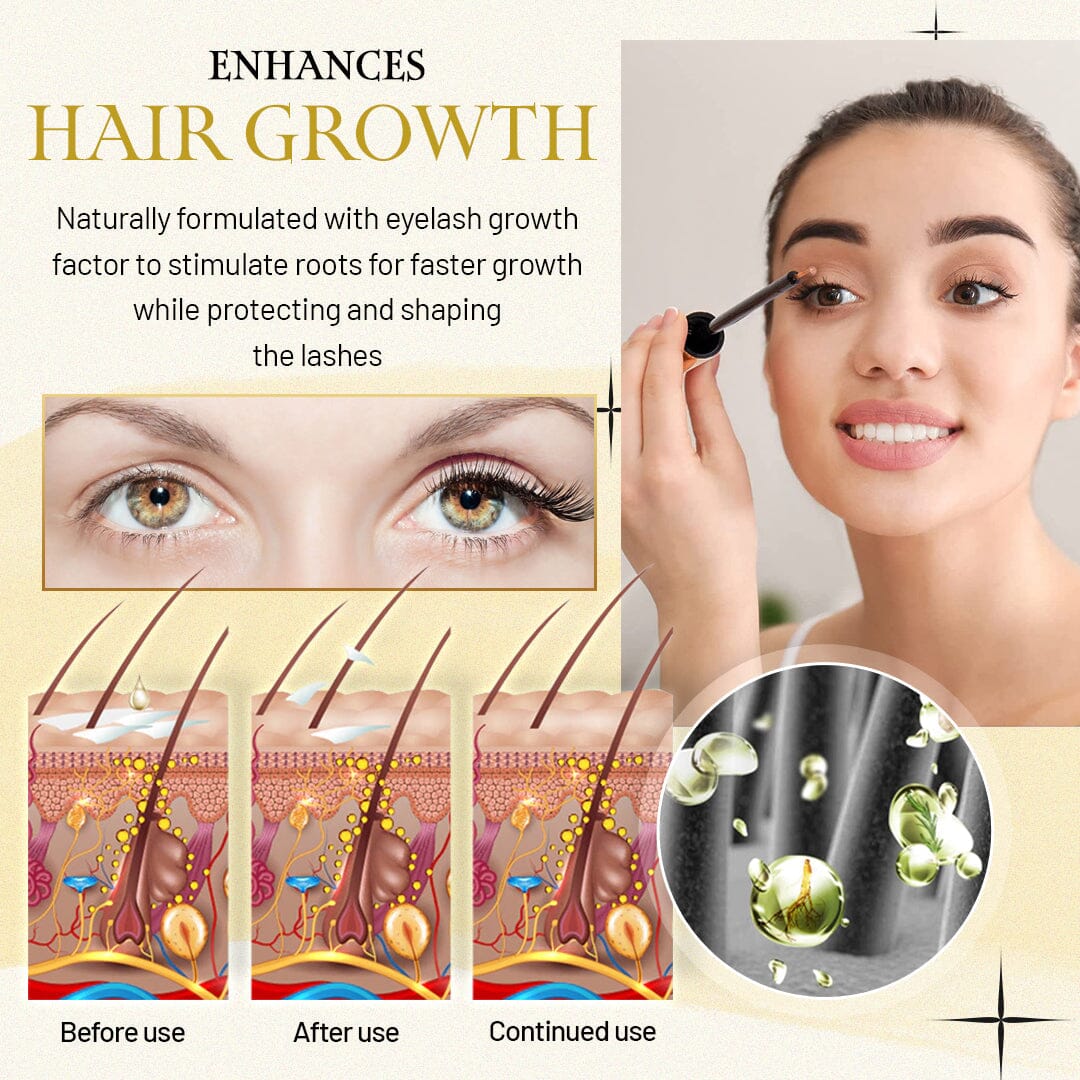 ENHANCES
HAIR GROWTH

Naturally formulated with eyelash growth factor to stimulate roots for faster growth while protecting and shaping the lashes

Before use
After use
Continued use